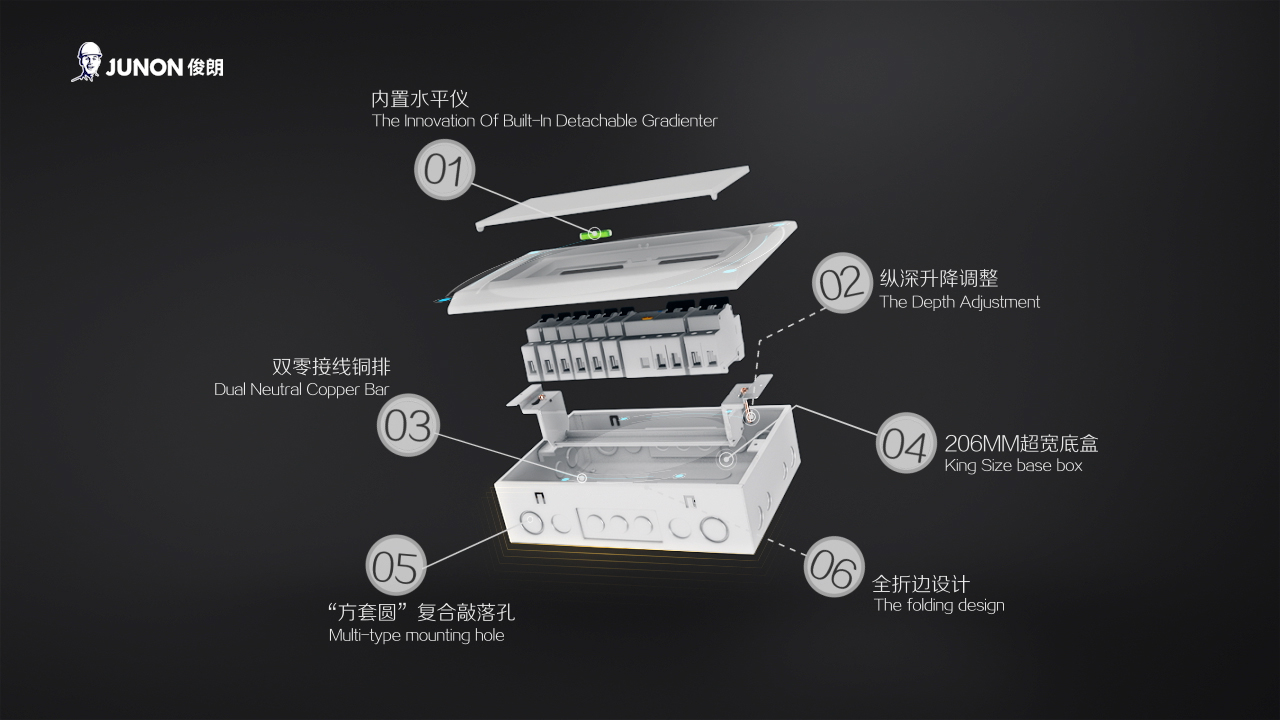 JUNON 俊朗

内置水平仪
The Innovation Of Built-In Detachable Gradienter

01

02
纵深升降调整
The Depth Adjustment

双零接线铜排
Dual Neutral Copper Bar

03

04
206MM超宽底盒
King Size base box

05
“方套圆”复合敲落孔
Multi-type mounting hole

06
全折边设计
The folding design